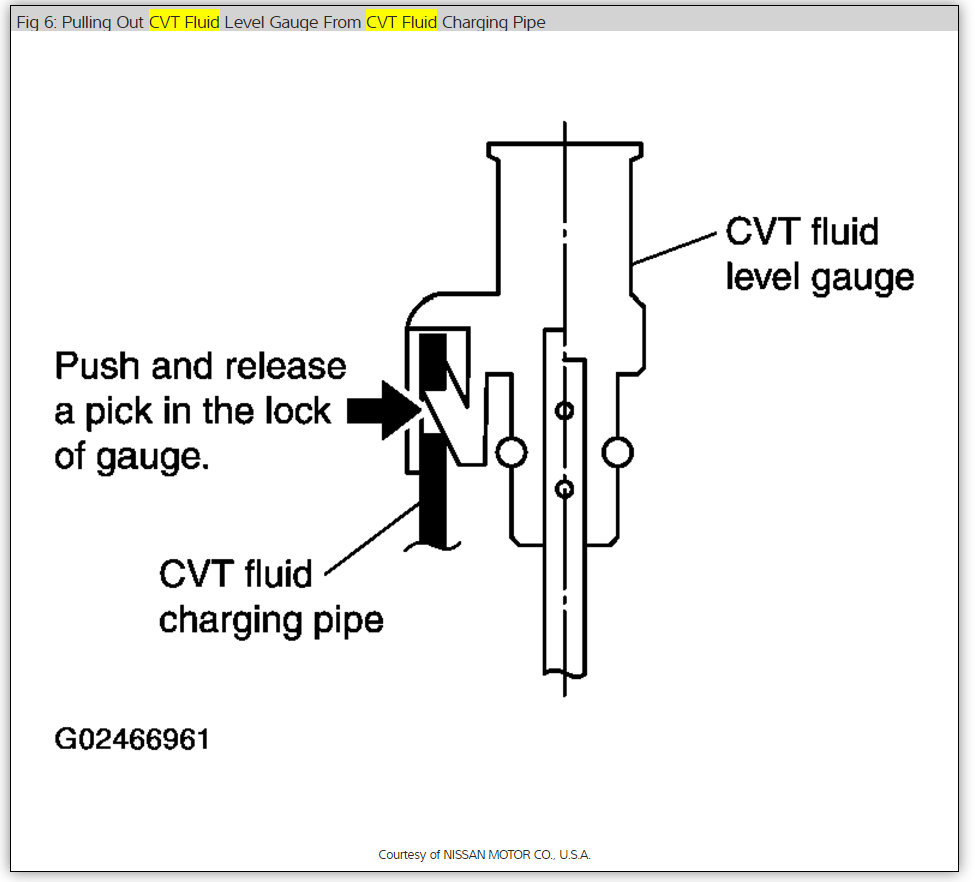 Fig 6: Pulling Out CVT Fluid Level Gauge From CVT Fluid Charging Pipe

CVT fluid level gauge

Push and release a pick in the lock of gauge.

CVT fluid charging pipe

G02466961

Courtesy of NISSAN MOTOR CO., U.S.A.