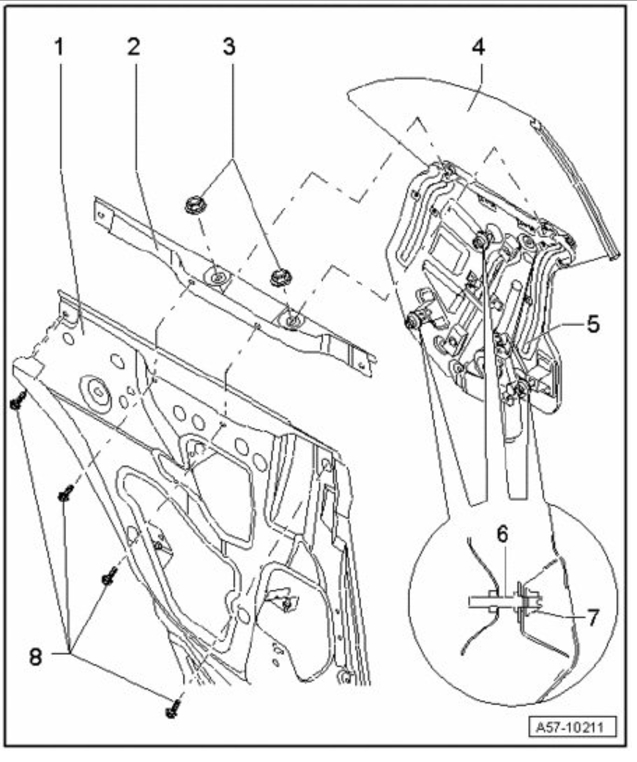 1
2
3
4
5
6
7
8
A57-10211