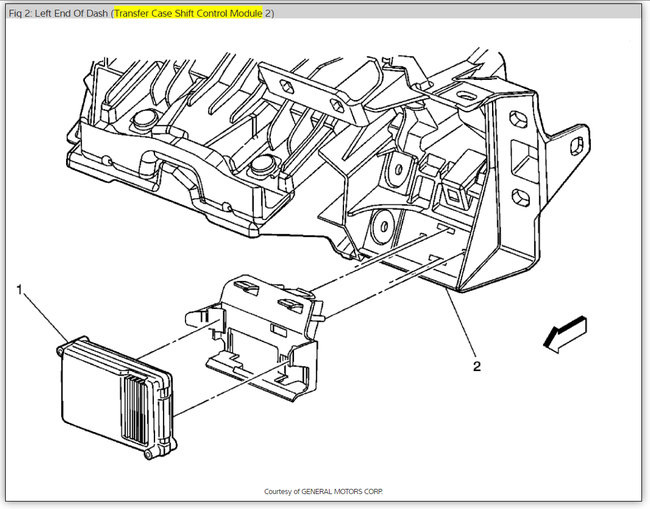 Fig 2: Left End Of Dash (Transfer Case Shift Control Module 2)

1

2

Courtesy of GENERAL MOTORS CORP.