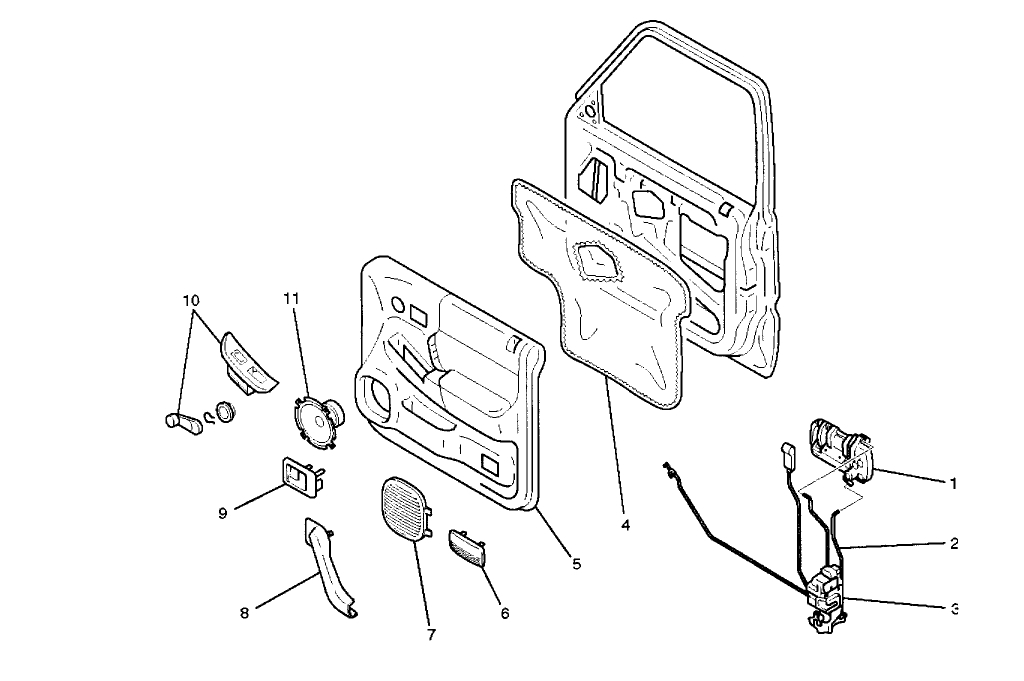 10
11
9
8
7
6
5
4
1
2
3