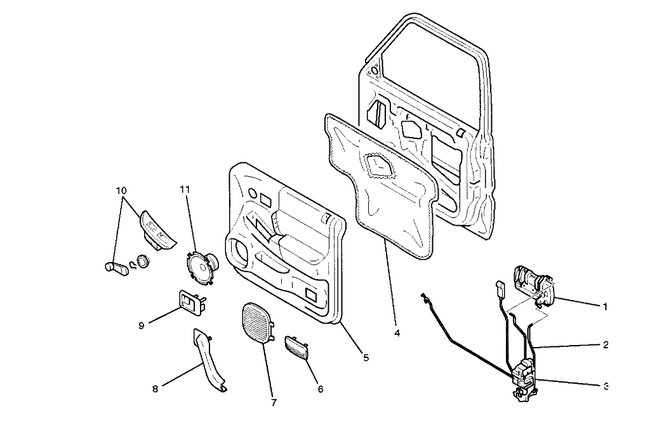 10
11
9
8
7
6
5
4
1
2
3