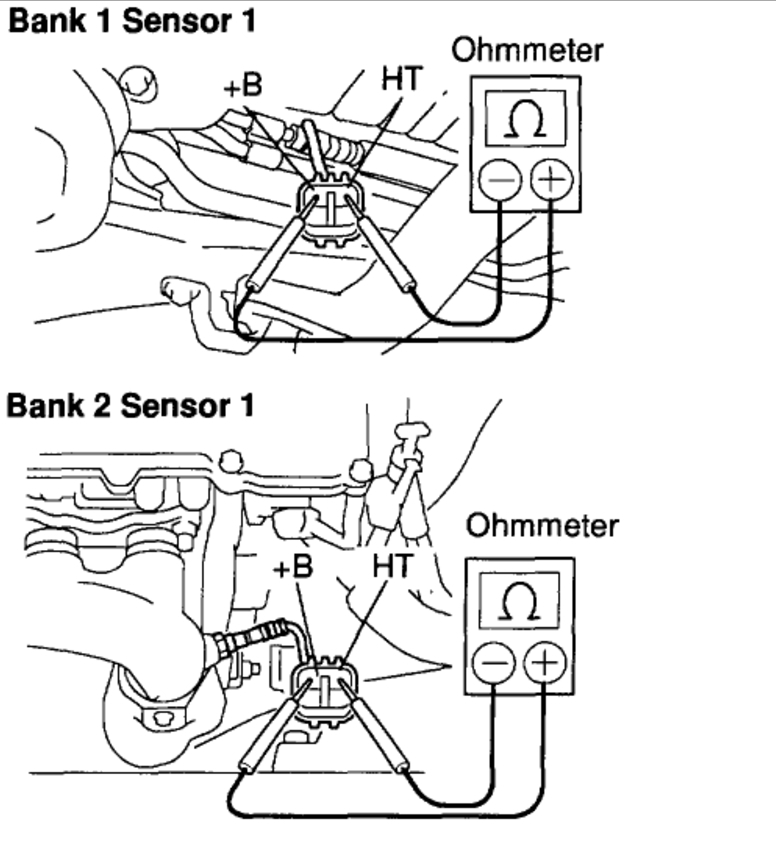 Bank 1 Sensor 1

+B

HT

Ohmmeter

$\Omega$

$-$ $+$

Bank 2 Sensor 1

Ohmmeter

+B

HT

$\Omega$

$-$ $+$