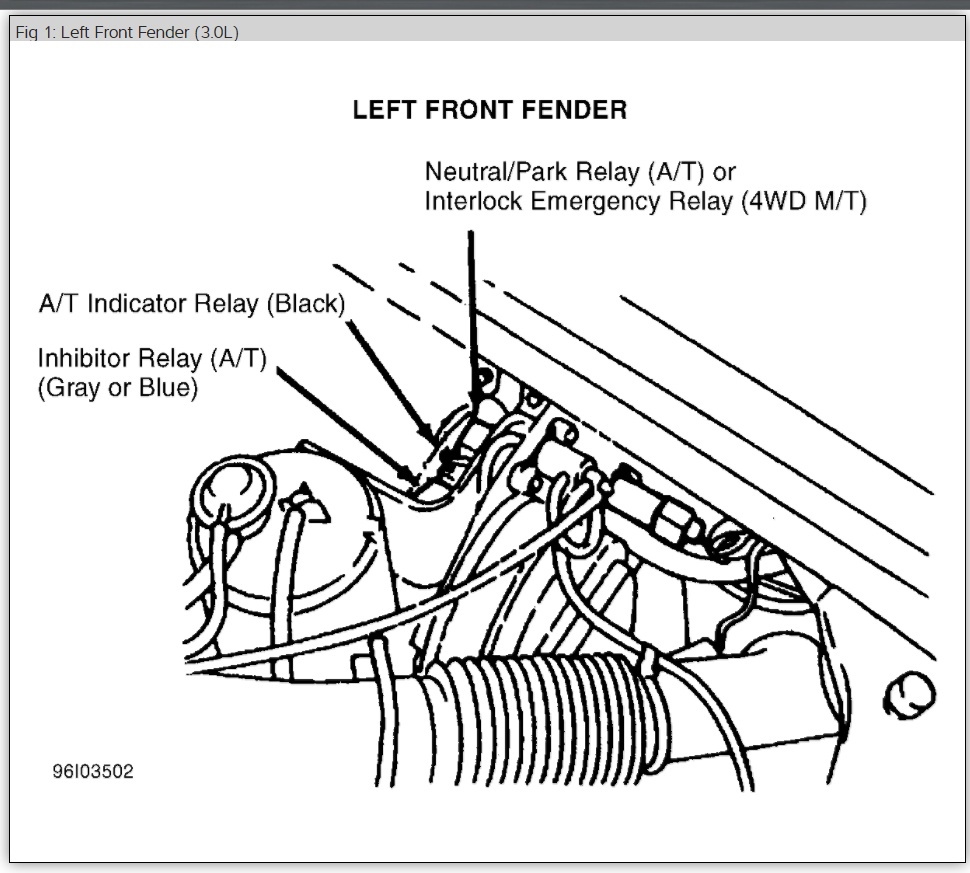 Fig 1: Left Front Fender (3.0L)

LEFT FRONT FENDER

Neutral/Park Relay (A/T) or
Interlock Emergency Relay (4WD M/T)

A/T Indicator Relay (Black)

Inhibitor Relay (A/T)
(Gray or Blue)

96I03502