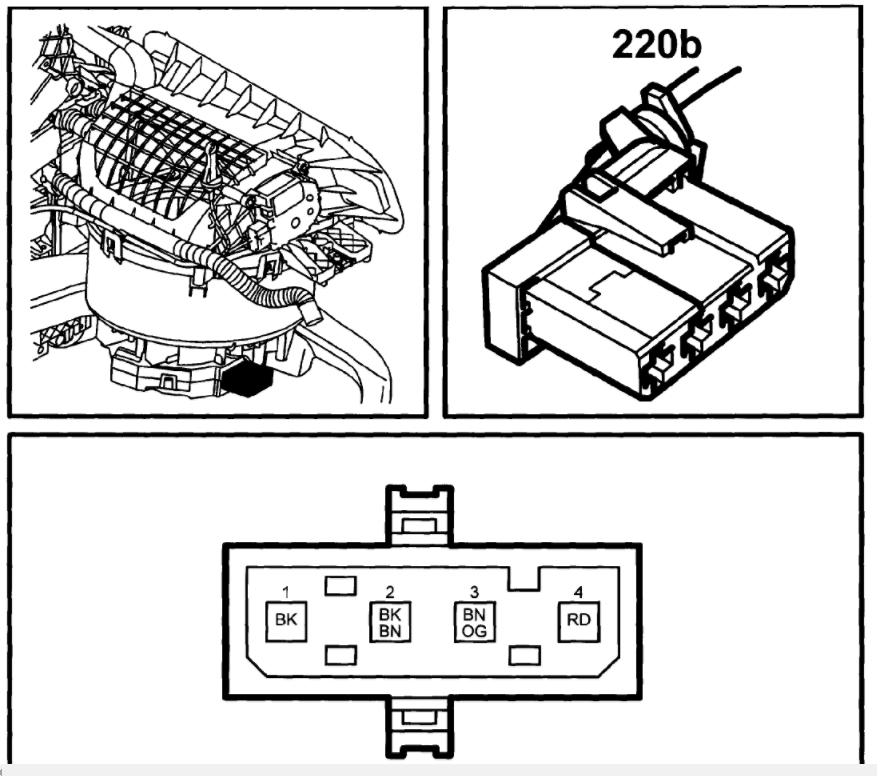 220b

1
BK

2
BK
BN

3
BN
OG

4
RD