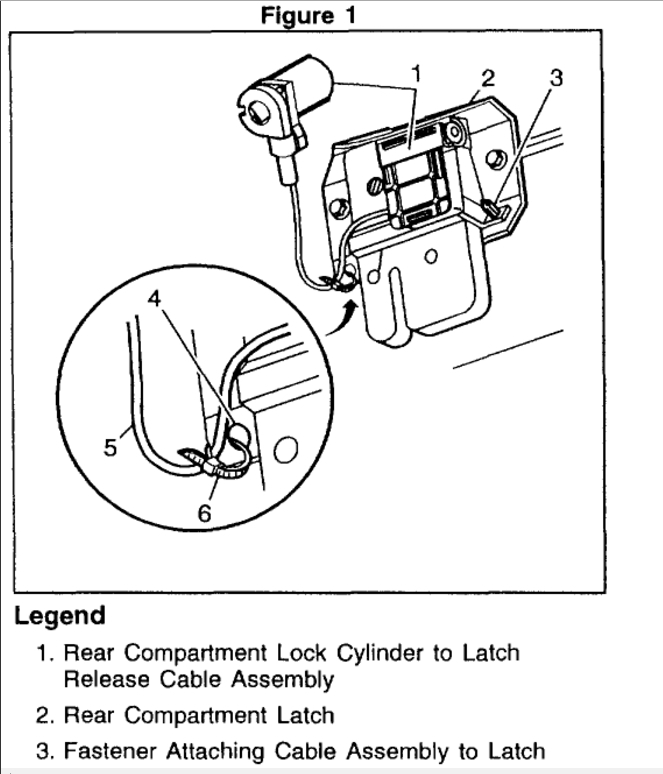 Figure 1

1
2
3
4
5
6

Legend

1. Rear Compartment Lock Cylinder to Latch Release Cable Assembly

2. Rear Compartment Latch

3. Fastener Attaching Cable Assembly to Latch