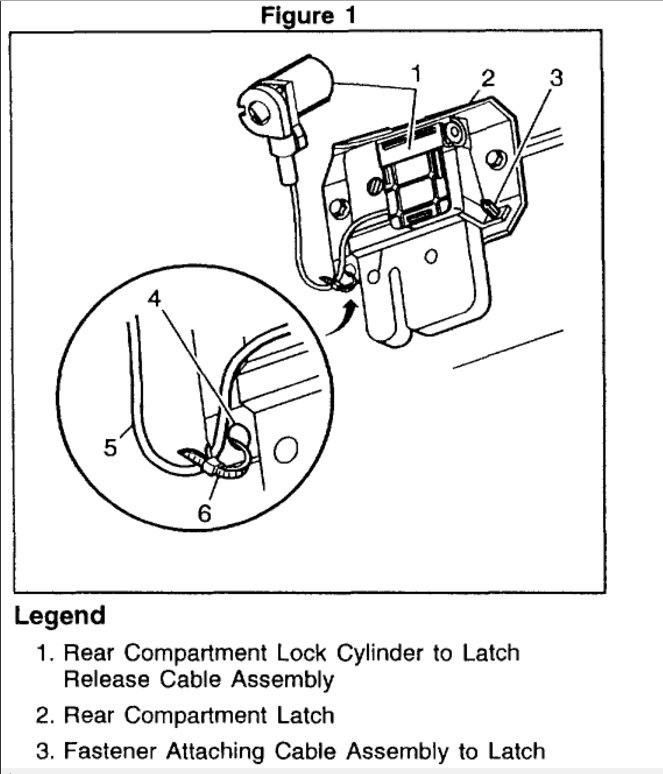 Figure 1

1
2
3
4
5
6

Legend

1. Rear Compartment Lock Cylinder to Latch Release Cable Assembly

2. Rear Compartment Latch

3. Fastener Attaching Cable Assembly to Latch