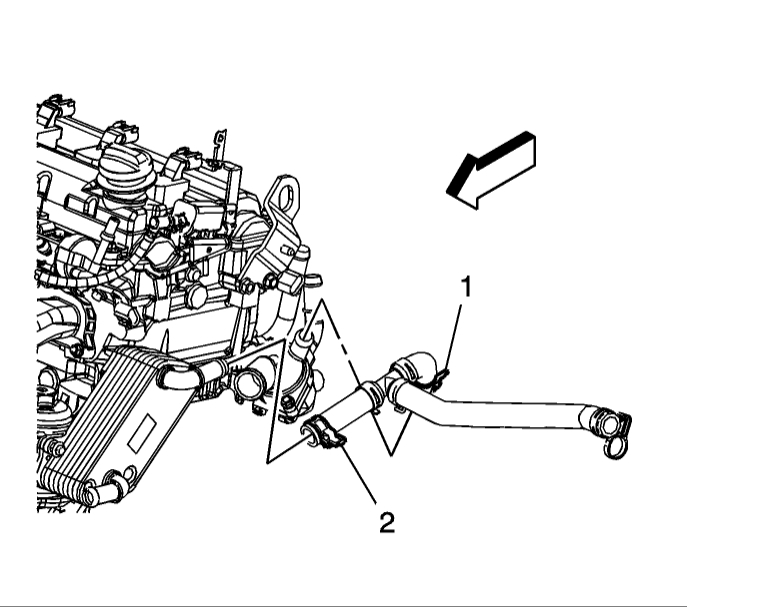 1

2