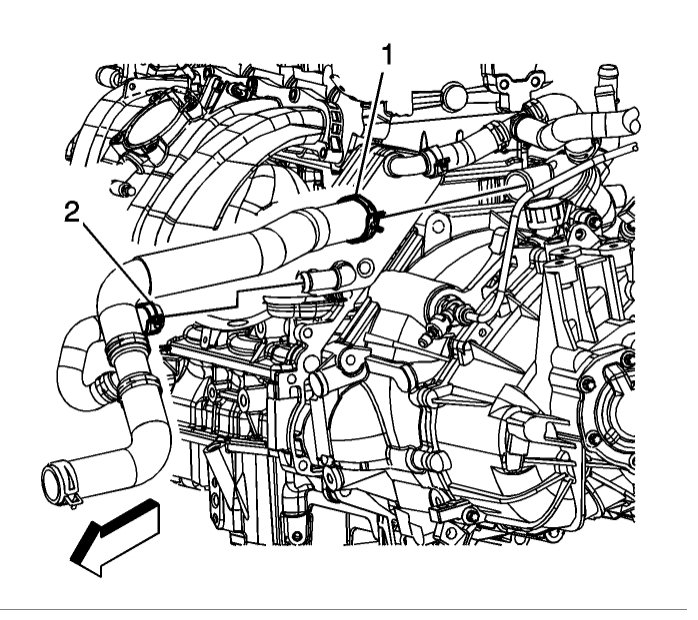 1

2