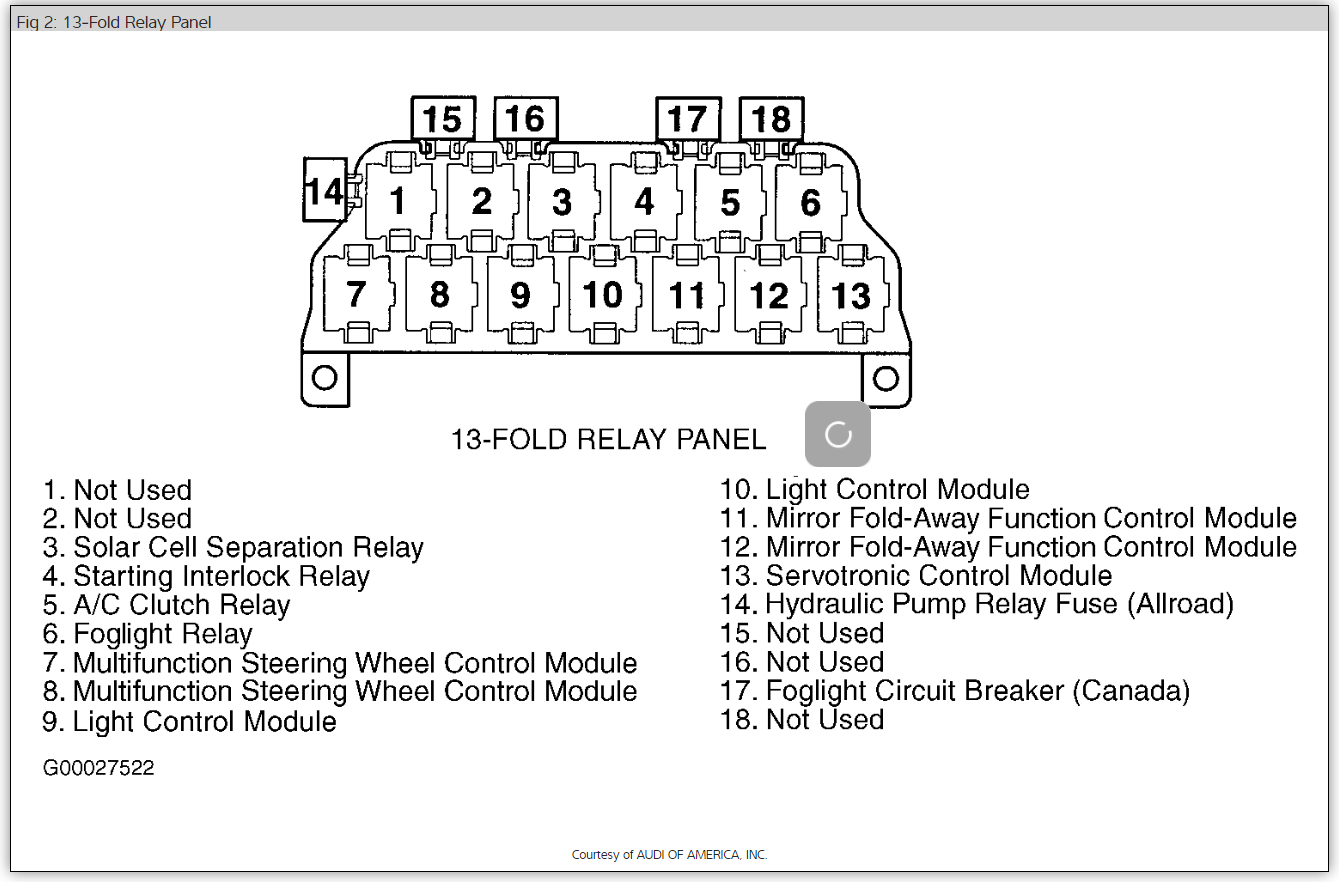 Fig 2: 13-Fold Relay Panel

15 16 17 18
14
1 2 3 4 5 6
7 8 9 10 11 12 13

13-FOLD RELAY PANEL

1. Not Used
2. Not Used
3. Solar Cell Separation Relay
4. Starting Interlock Relay
5. A/C Clutch Relay
6. Foglight Relay
7. Multifunction Steering Wheel Control Module
8. Multifunction Steering Wheel Control Module
9. Light Control Module

10. Light Control Module
11. Mirror Fold-Away Function Control Module
12. Mirror Fold-Away Function Control Module
13. Servotronic Control Module
14. Hydraulic Pump Relay Fuse (Allroad)
15. Not Used
16. Not Used
17. Foglight Circuit Breaker (Canada)
18. Not Used

G00027522

Courtesy of AUDI OF AMERICA, INC.