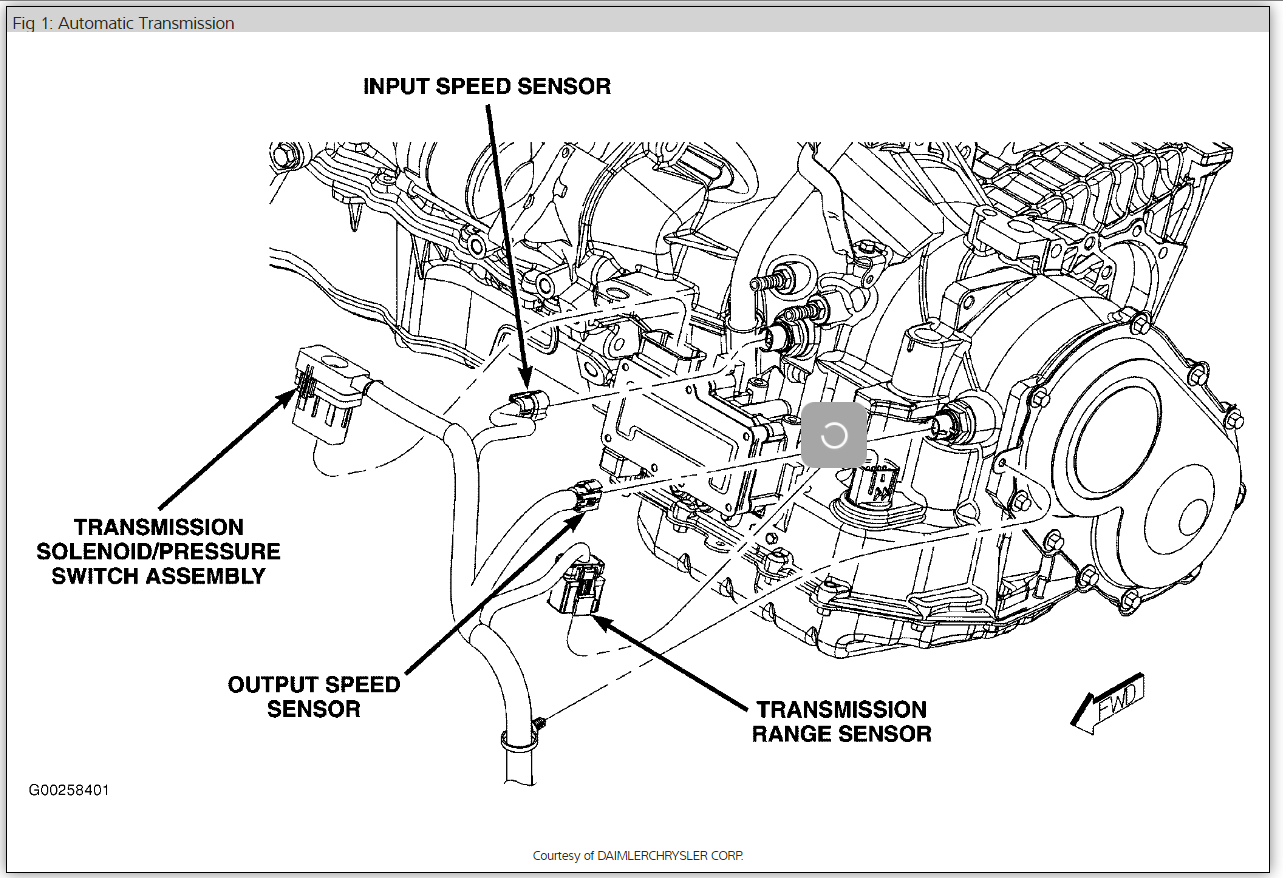 Fig 1: Automatic Transmission

INPUT SPEED SENSOR

TRANSMISSION SOLENOID/PRESSURE SWITCH ASSEMBLY

OUTPUT SPEED SENSOR

TRANSMISSION RANGE SENSOR

FWD

G00258401

Courtesy of DAIMLERCHRYSLER CORP.