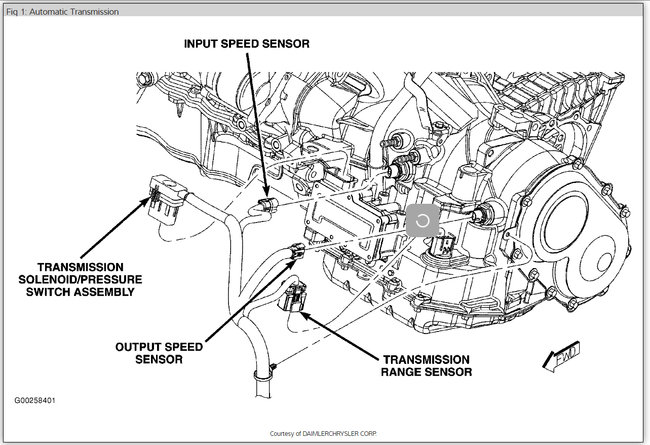 Fig 1: Automatic Transmission

INPUT SPEED SENSOR

TRANSMISSION SOLENOID/PRESSURE SWITCH ASSEMBLY

OUTPUT SPEED SENSOR

TRANSMISSION RANGE SENSOR

FWD

G00258401

Courtesy of DAIMLERCHRYSLER CORP.