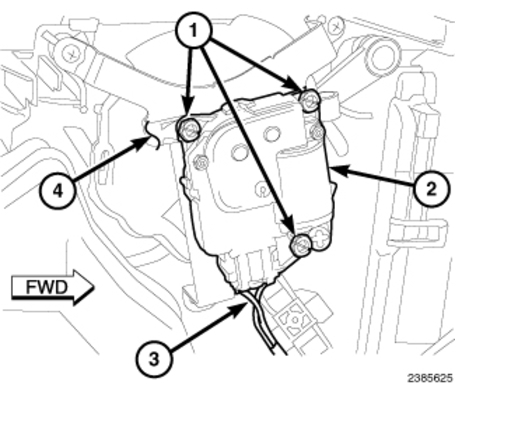 1
4
2
FWD
3
2385625