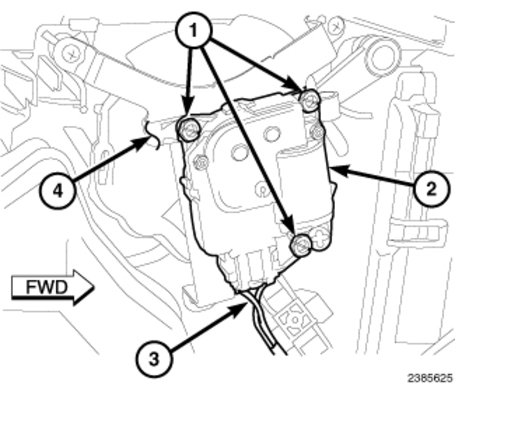 1
4
2
FWD
3
2385625