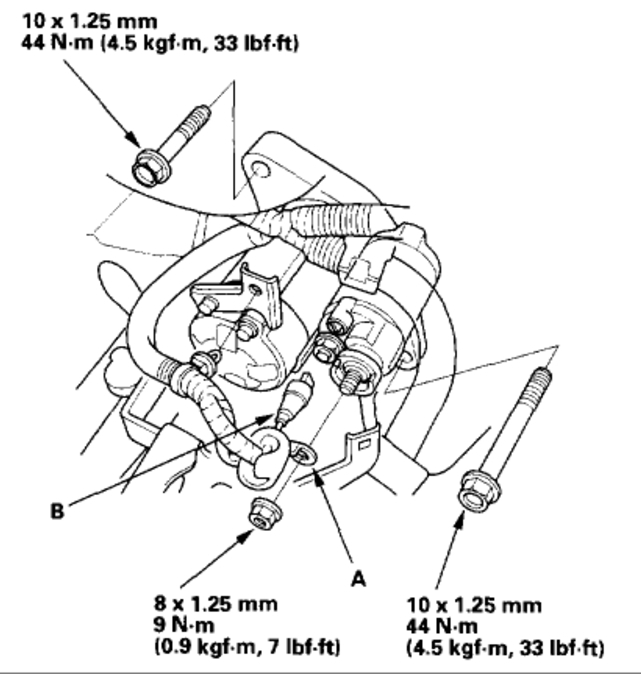 10 x 1.25 mm
44 N·m (4.5 kgf·m, 33 lbf·ft)

B

A

8 x 1.25 mm
9 N·m
(0.9 kgf·m, 7 lbf·ft)

10 x 1.25 mm
44 N·m
(4.5 kgf·m, 33 lbf·ft)