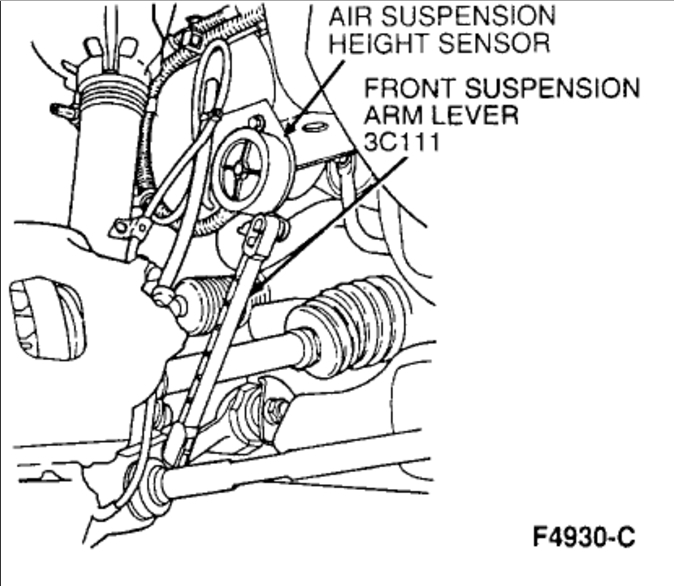 AIR SUSPENSION HEIGHT SENSOR

FRONT SUSPENSION ARM LEVER 3C111

F4930-C