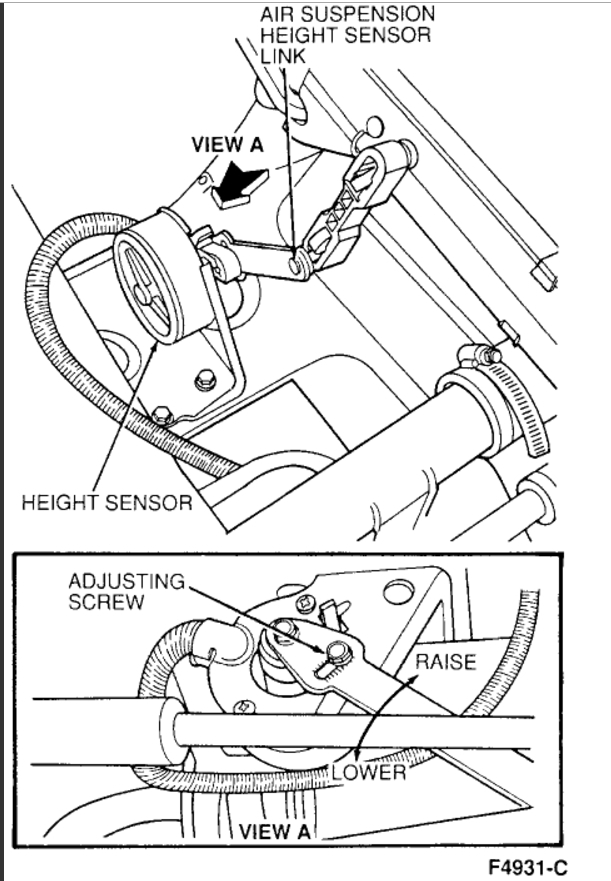 AIR SUSPENSION HEIGHT SENSOR LINK

VIEW A

HEIGHT SENSOR

ADJUSTING SCREW

RAISE

LOWER

VIEW A

F4931-C