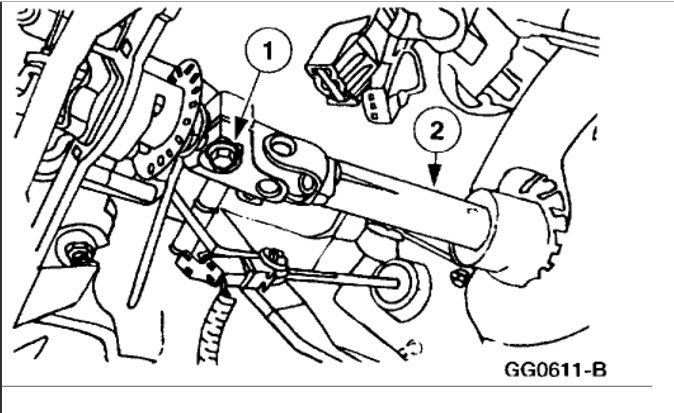 1
2
GG0611-B