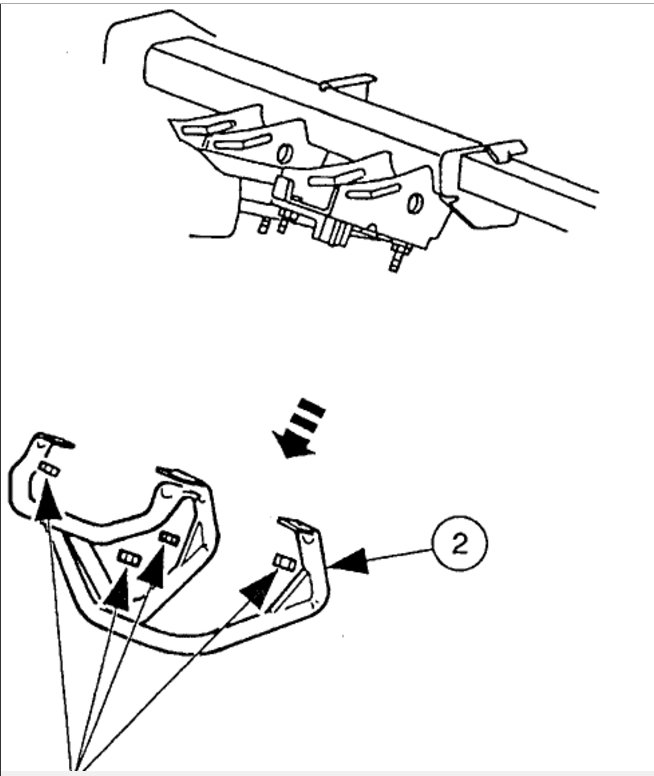 2