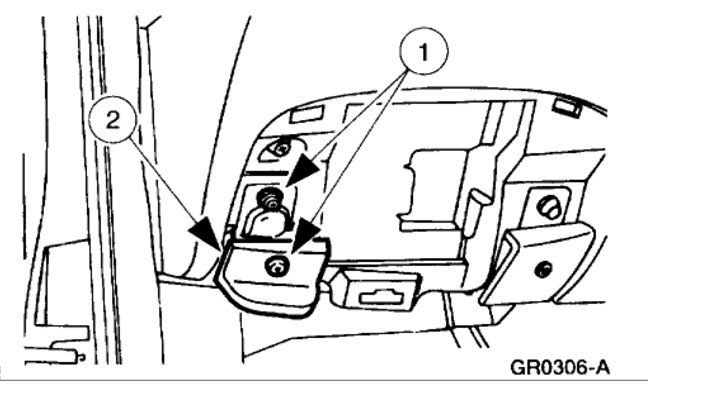 1
2
GR0306-A