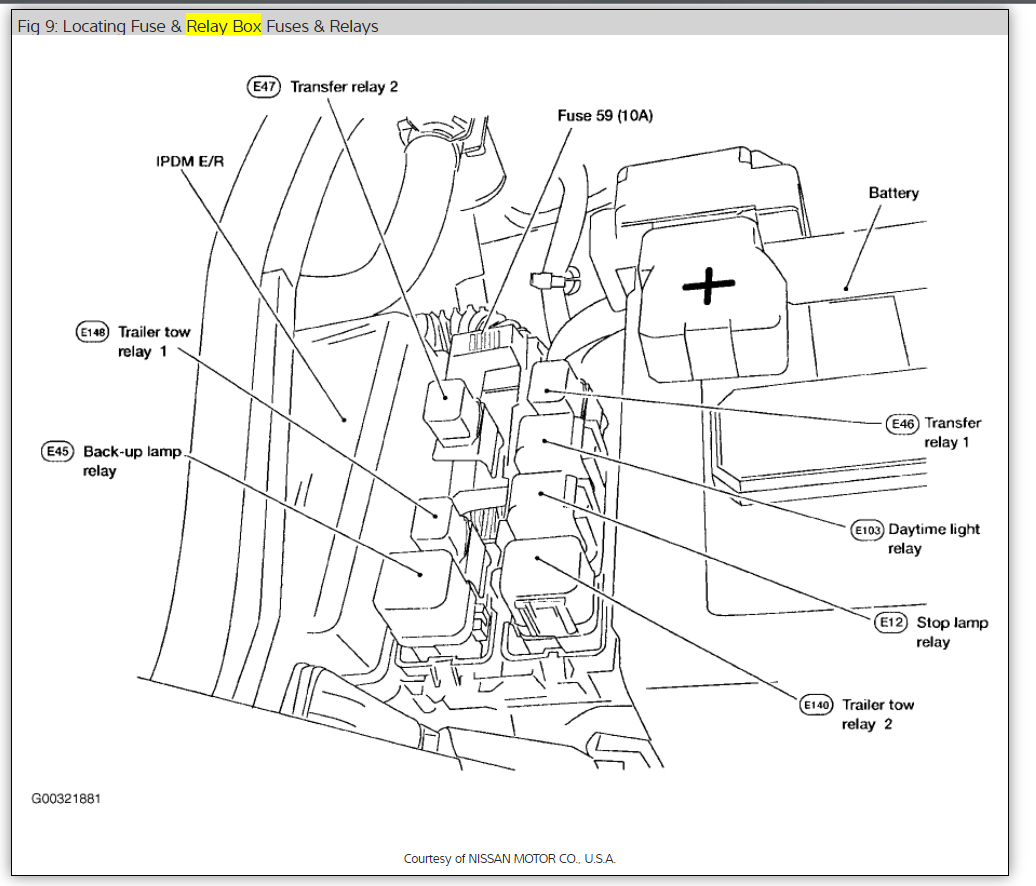 Fig 9: Locating Fuse & Relay Box Fuses & Relays

E47 Transfer relay 2

Fuse 59 (10A)

IPDM E/R

Battery

+

E148 Trailer tow relay 1

E45 Back-up lamp relay

E46 Transfer relay 1

E103 Daytime light relay

E12 Stop lamp relay

E140 Trailer tow relay 2

G00321881

Courtesy of NISSAN MOTOR CO., U.S.A.