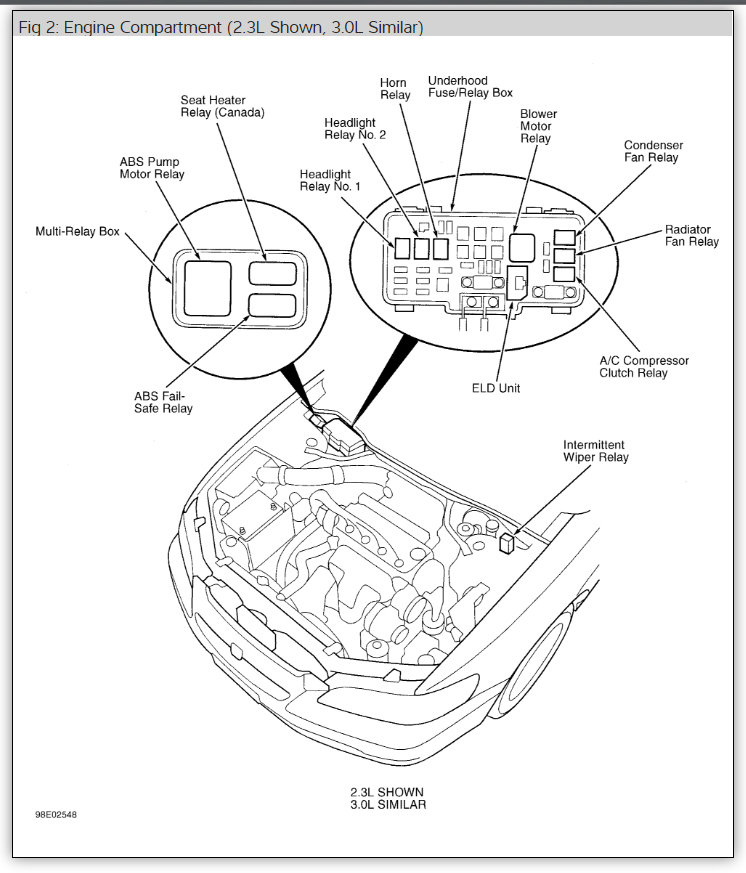 Fig 2: Engine Compartment (2.3L Shown, 3.0L Similar)

Seat Heater Relay (Canada)

ABS Pump Motor Relay

Multi-Relay Box

ABS Fail-Safe Relay

Horn Relay

Underhood Fuse/Relay Box

Headlight Relay No. 2

Headlight Relay No. 1

Blower Motor Relay

Condenser Fan Relay

Radiator Fan Relay

A/C Compressor Clutch Relay

ELD Unit

Intermittent Wiper Relay

2.3L SHOWN
3.0L SIMILAR

98E02548