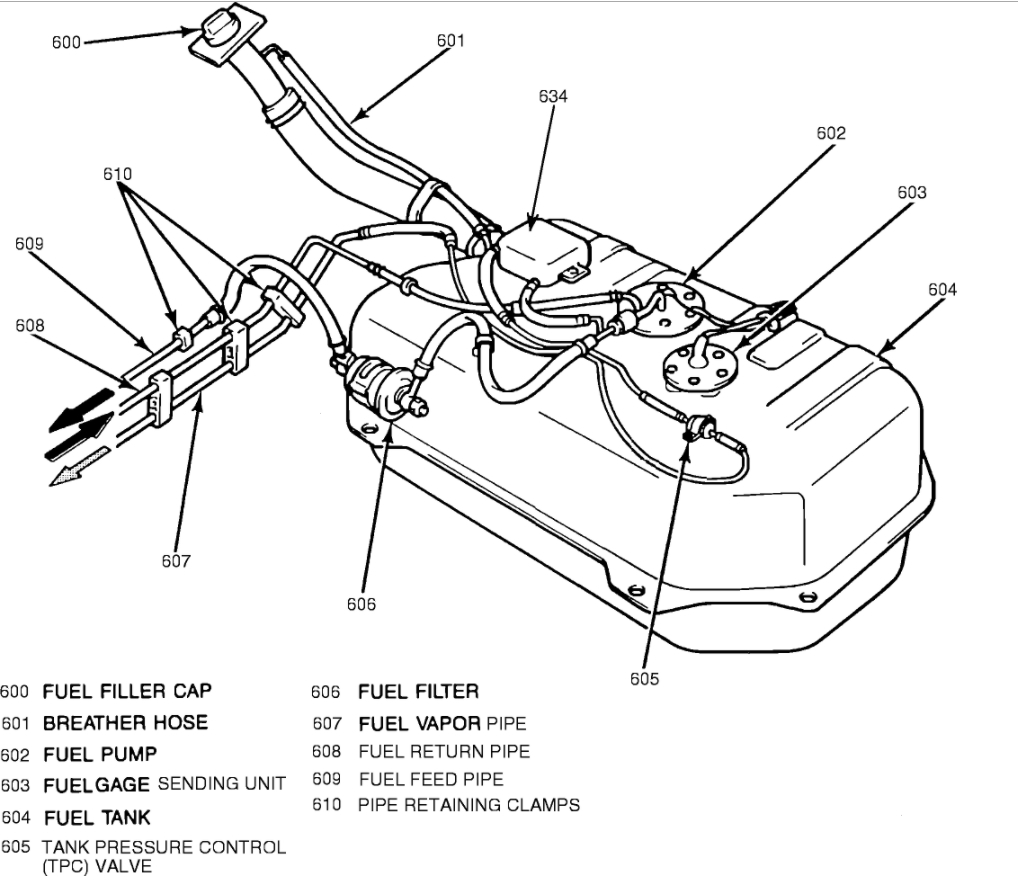 600
601
634
602
603
604
610
609
608
607
606
605

600 FUEL FILLER CAP
601 BREATHER HOSE
602 FUEL PUMP
603 FUELGAGE SENDING UNIT
604 FUEL TANK
605 TANK PRESSURE CONTROL (TPC) VALVE

606 FUEL FILTER
607 FUEL VAPOR PIPE
608 FUEL RETURN PIPE
609 FUEL FEED PIPE
610 PIPE RETAINING CLAMPS