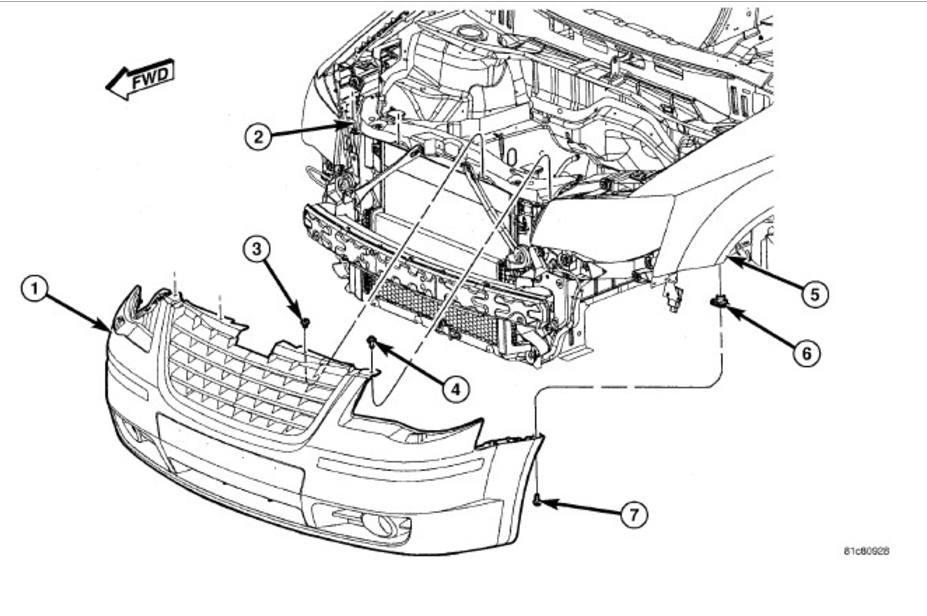 FWD

2

3

1

4

5

6

7

81c80928