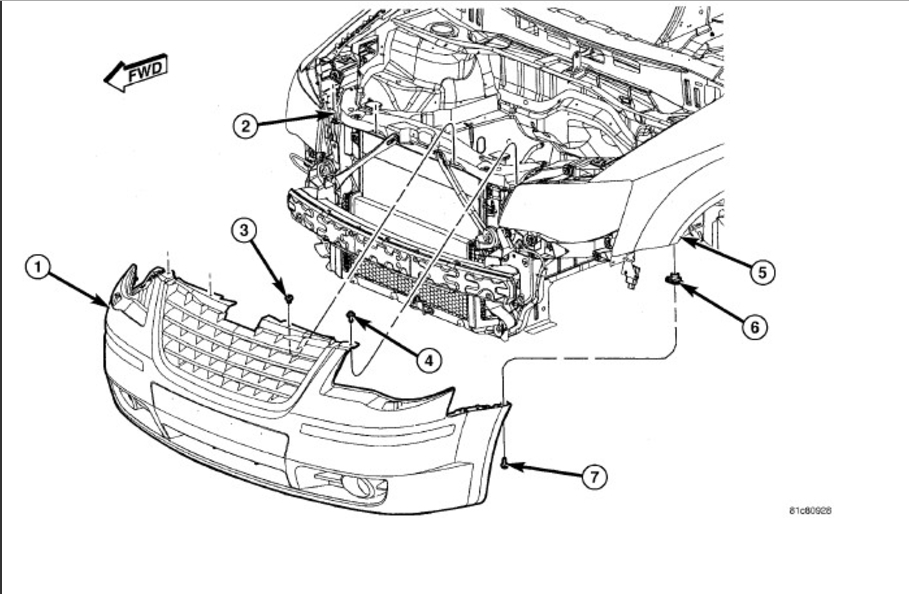 FWD
2
3
1
4
5
6
7
81c80928