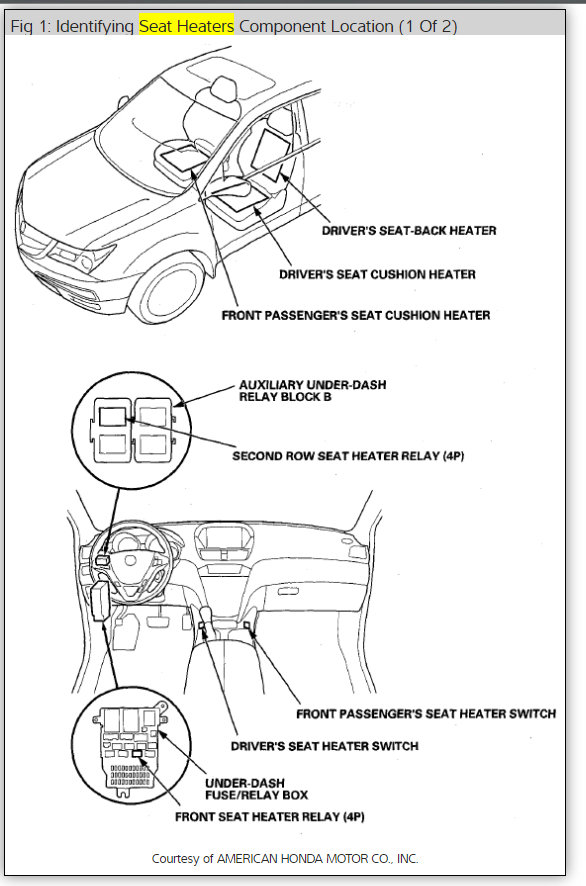 Fig 1: Identifying Seat Heaters Component Location (1 Of 2)

DRIVER'S SEAT-BACK HEATER

DRIVER'S SEAT CUSHION HEATER

FRONT PASSENGER'S SEAT CUSHION HEATER

AUXILIARY UNDER-DASH RELAY BLOCK B

SECOND ROW SEAT HEATER RELAY (4P)

FRONT PASSENGER'S SEAT HEATER SWITCH

DRIVER'S SEAT HEATER SWITCH

UNDER-DASH FUSE/RELAY BOX

FRONT SEAT HEATER RELAY (4P)

Courtesy of AMERICAN HONDA MOTOR CO., INC.