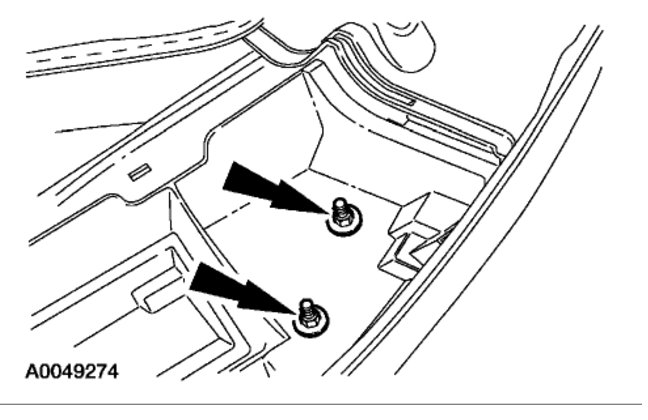 A0049274