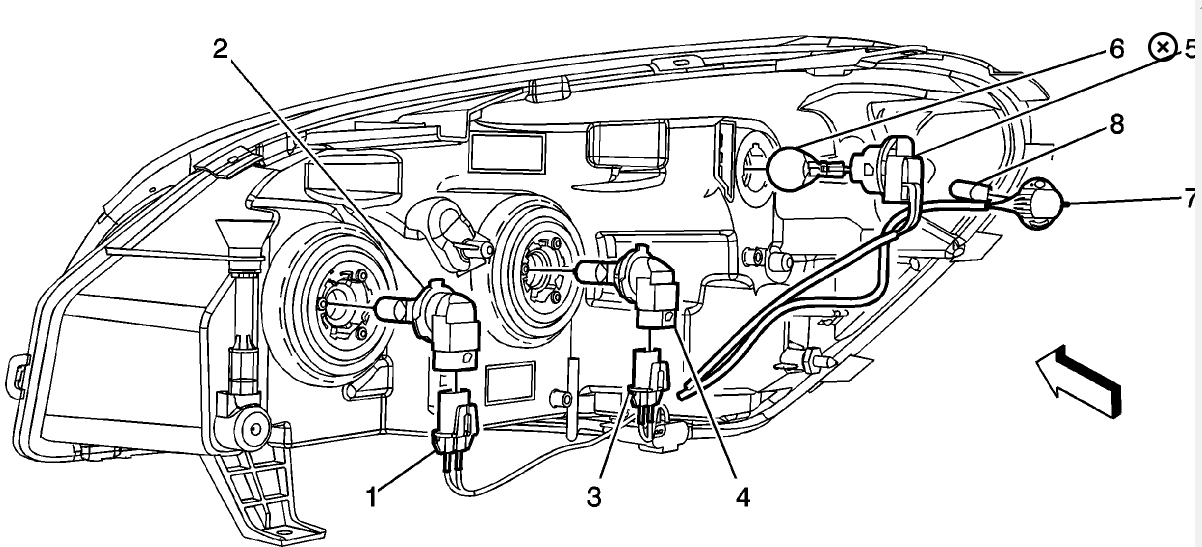 2
6
5
8
7
1
3
4