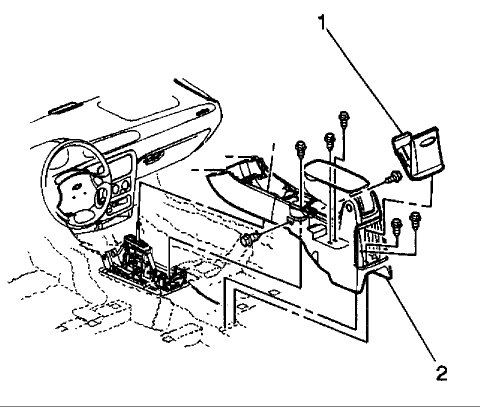 1

2