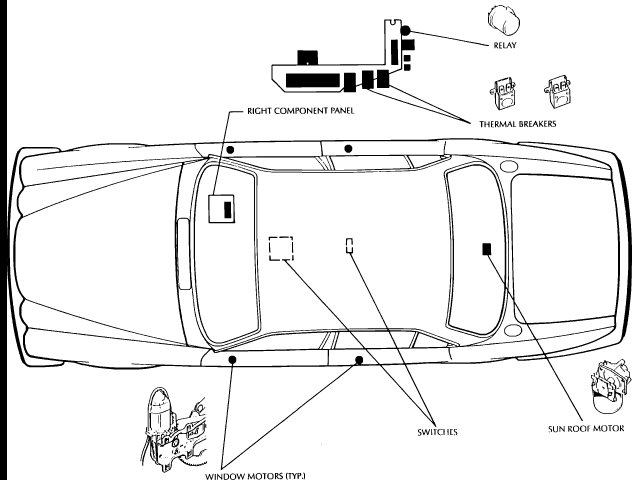 RELAY

RIGHT COMPONENT PANEL

THERMAL BREAKERS

SWITCHES

SUN ROOF MOTOR

WINDOW MOTORS (TYP.)