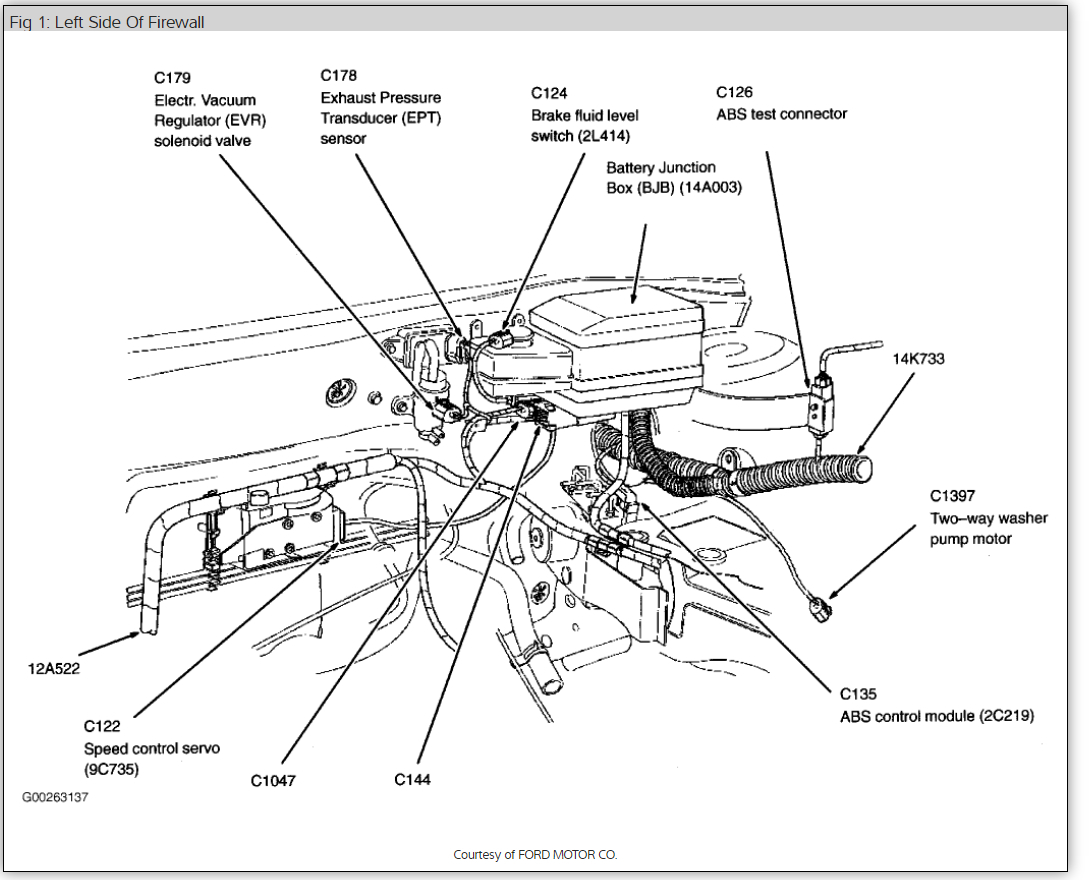 Fig 1: Left Side Of Firewall

C179
Electr. Vacuum Regulator (EVR) solenoid valve

C178
Exhaust Pressure Transducer (EPT) sensor

C124
Brake fluid level switch (2L414)

C126
ABS test connector

Battery Junction Box (BJB) (14A003)

14K733

C1397
Two–way washer pump motor

12A522

C122
Speed control servo (9C735)

C1047

C144

C135
ABS control module (2C219)

G00263137

Courtesy of FORD MOTOR CO.