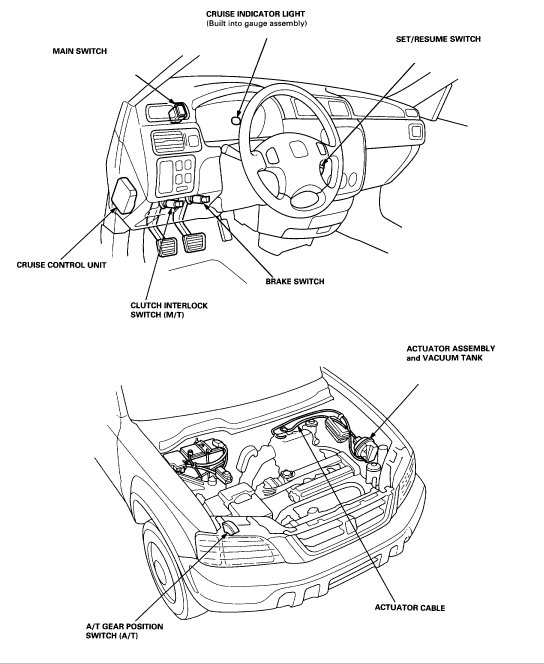 CRUISE INDICATOR LIGHT
(Built into gauge assembly)

MAIN SWITCH

SET/RESUME SWITCH

CRUISE CONTROL UNIT

BRAKE SWITCH

CLUTCH INTERLOCK SWITCH (M/T)

ACTUATOR ASSEMBLY and VACUUM TANK

ACTUATOR CABLE

A/T GEAR POSITION SWITCH (A/T)