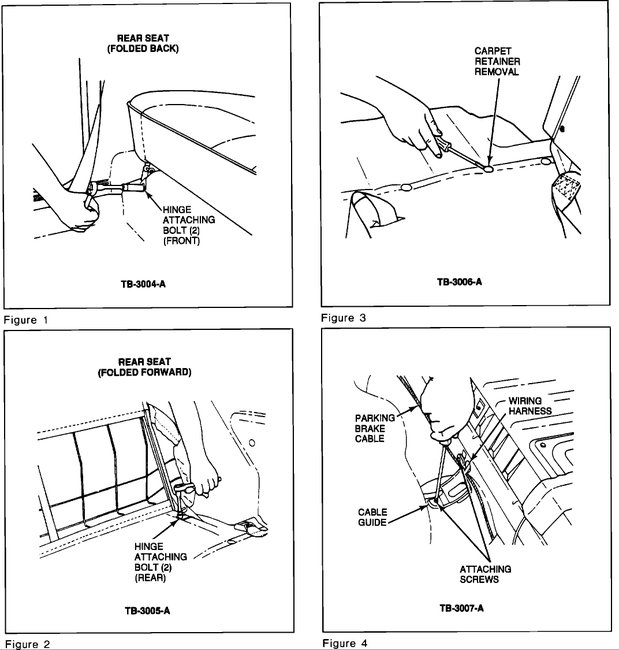 REAR SEAT
(FOLDED BACK)

HINGE
ATTACHING
BOLT (2)
(FRONT)

TB-3004-A

Figure 1

REAR SEAT
(FOLDED FORWARD)

HINGE
ATTACHING
BOLT (2)
(REAR)

TB-3005-A

Figure 2

CARPET
RETAINER
REMOVAL

TB-3006-A

Figure 3

PARKING
BRAKE
CABLE

WIRING
HARNESS

CABLE
GUIDE

ATTACHING
SCREWS

TB-3007-A

Figure 4