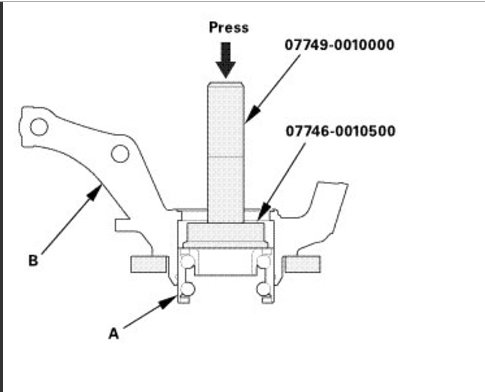 Press

07749-0010000

07746-0010500

B

A