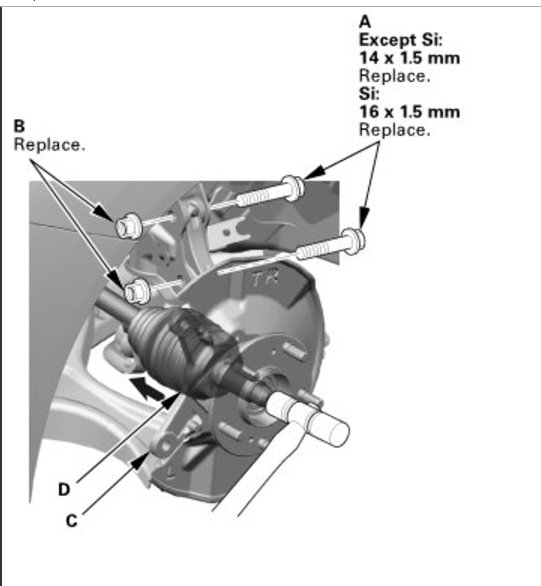 A
Except Si:
14 x 1.5 mm
Replace.
Si:
16 x 1.5 mm
Replace.

B
Replace.

TR

D

C