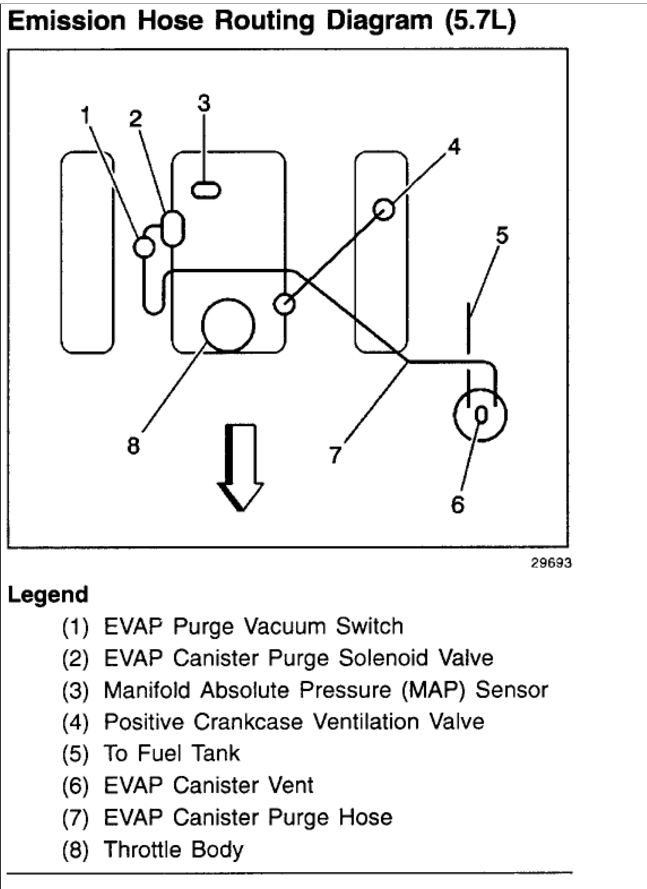 Emission Hose Routing Diagram (5.7L)

1
2
3
4
5
8
7
6

29693

Legend
(1) EVAP Purge Vacuum Switch
(2) EVAP Canister Purge Solenoid Valve
(3) Manifold Absolute Pressure (MAP) Sensor
(4) Positive Crankcase Ventilation Valve
(5) To Fuel Tank
(6) EVAP Canister Vent
(7) EVAP Canister Purge Hose
(8) Throttle Body