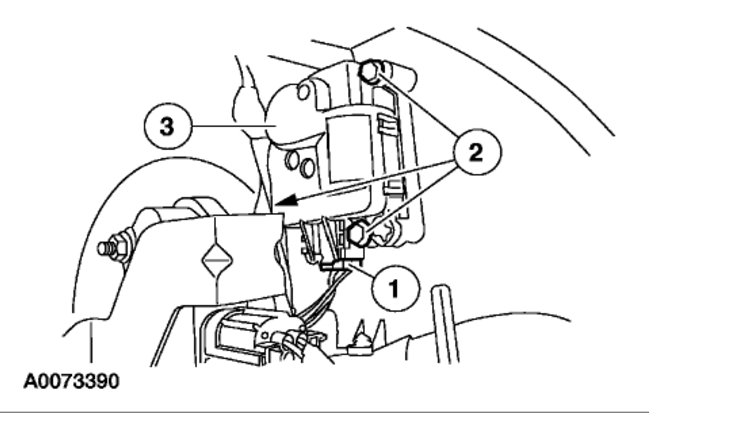 3
2
1
A0073390