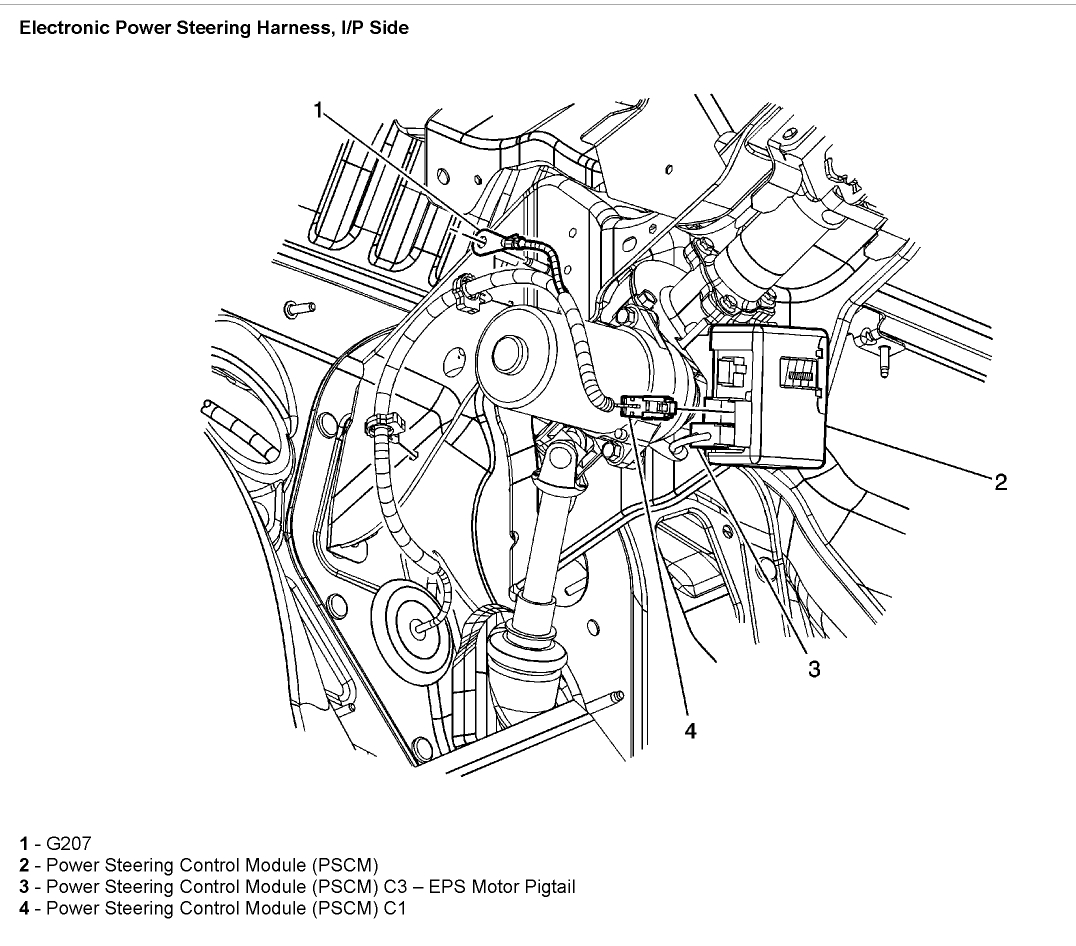 Electronic Power Steering Harness, I/P Side

1

2

3

4

1 - G207
2 - Power Steering Control Module (PSCM)
3 - Power Steering Control Module (PSCM) C3 – EPS Motor Pigtail
4 - Power Steering Control Module (PSCM) C1