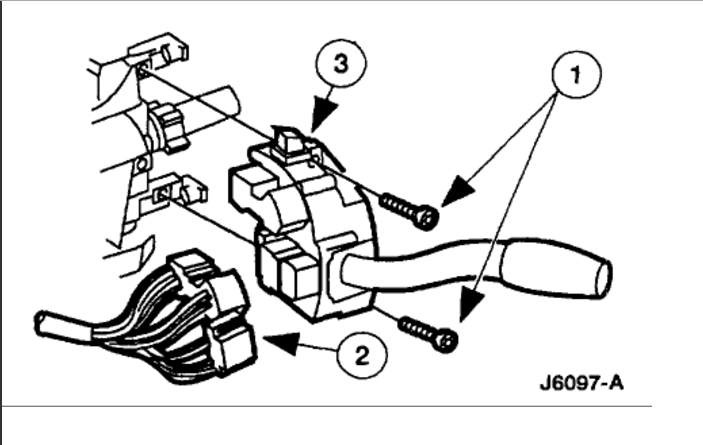 3

1

2

J6097-A