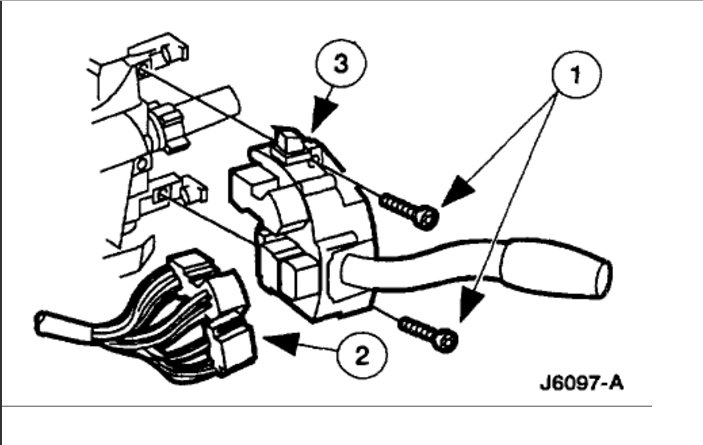 3
1
2
J6097-A