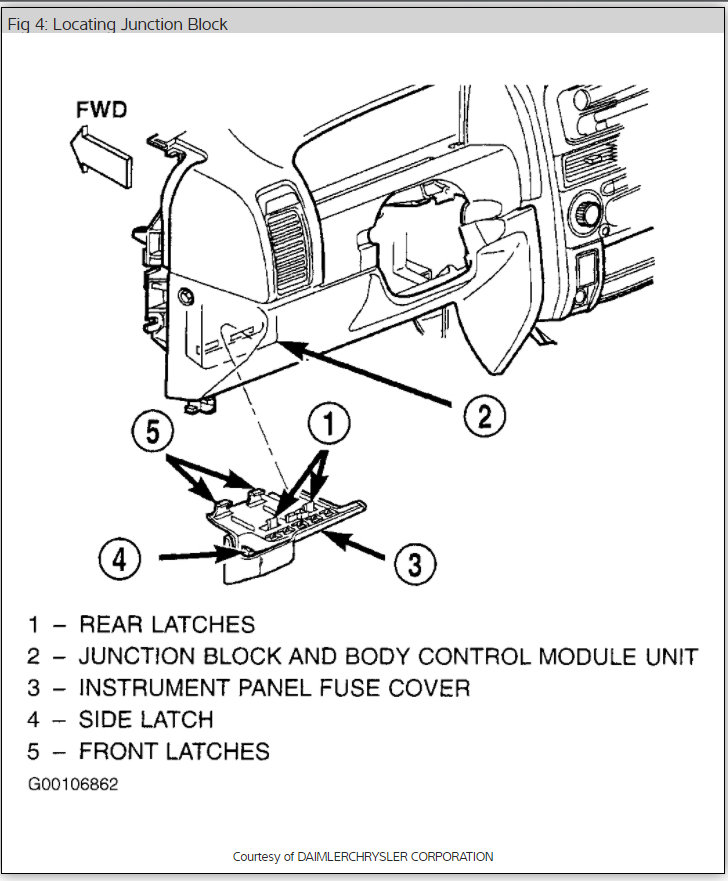 Fig 4: Locating Junction Block

FWD

2

5

1

4

3

1 – REAR LATCHES
2 – JUNCTION BLOCK AND BODY CONTROL MODULE UNIT
3 – INSTRUMENT PANEL FUSE COVER
4 – SIDE LATCH
5 – FRONT LATCHES

G00106862

Courtesy of DAIMLERCHRYSLER CORPORATION