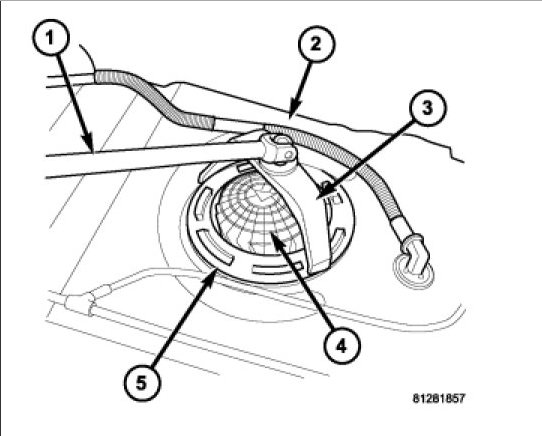 1
2
3
4
5
81281857