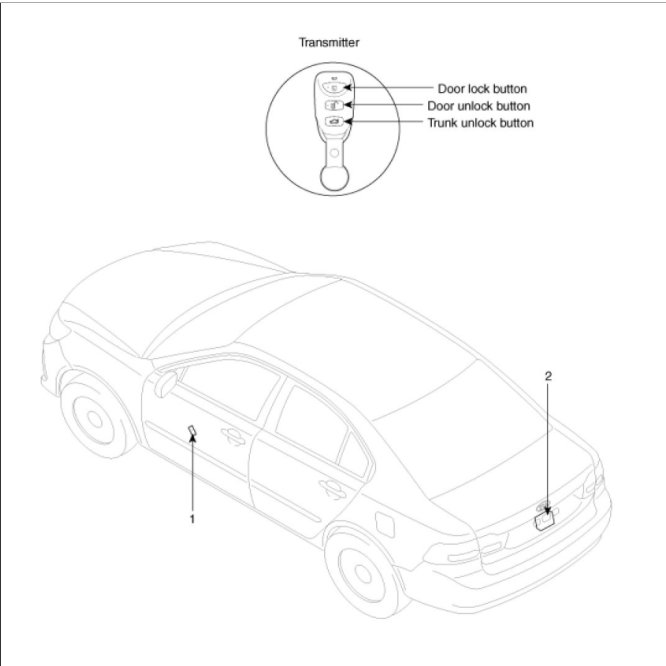 Transmitter

Door lock button
Door unlock button
Trunk unlock button

2

1