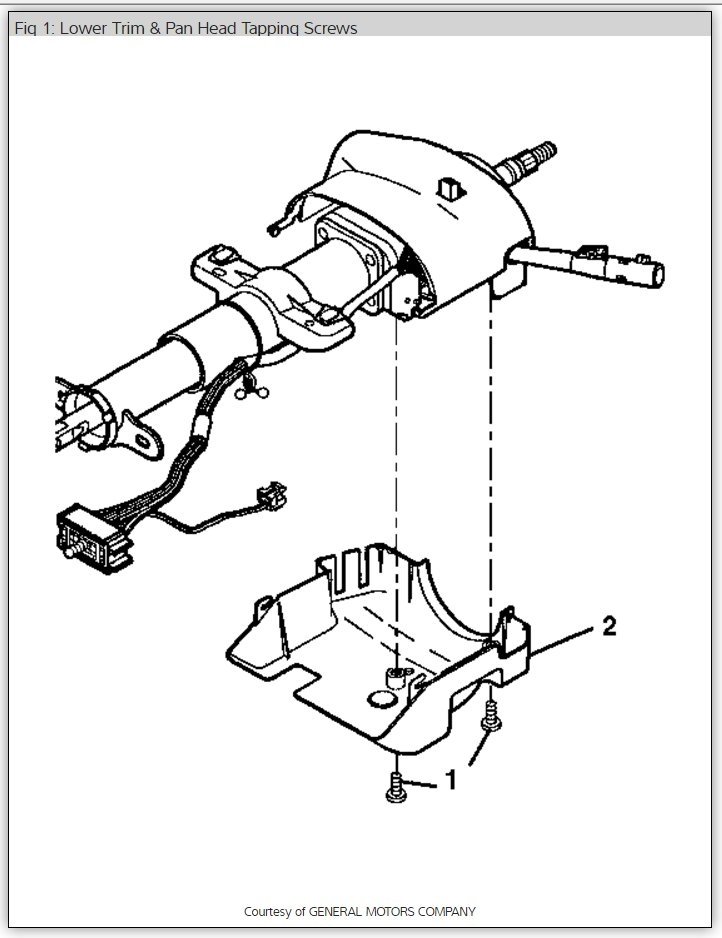 Fig 1: Lower Trim & Pan Head Tapping Screws

2

1

Courtesy of GENERAL MOTORS COMPANY