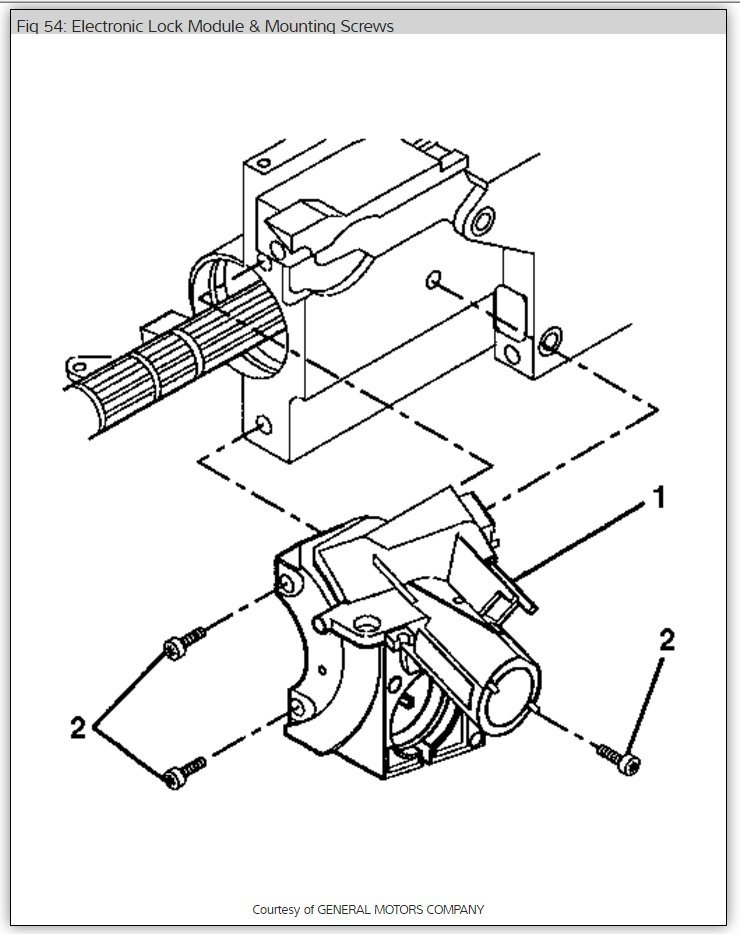 Fig 54: Electronic Lock Module & Mounting Screws

1

2

2

Courtesy of GENERAL MOTORS COMPANY