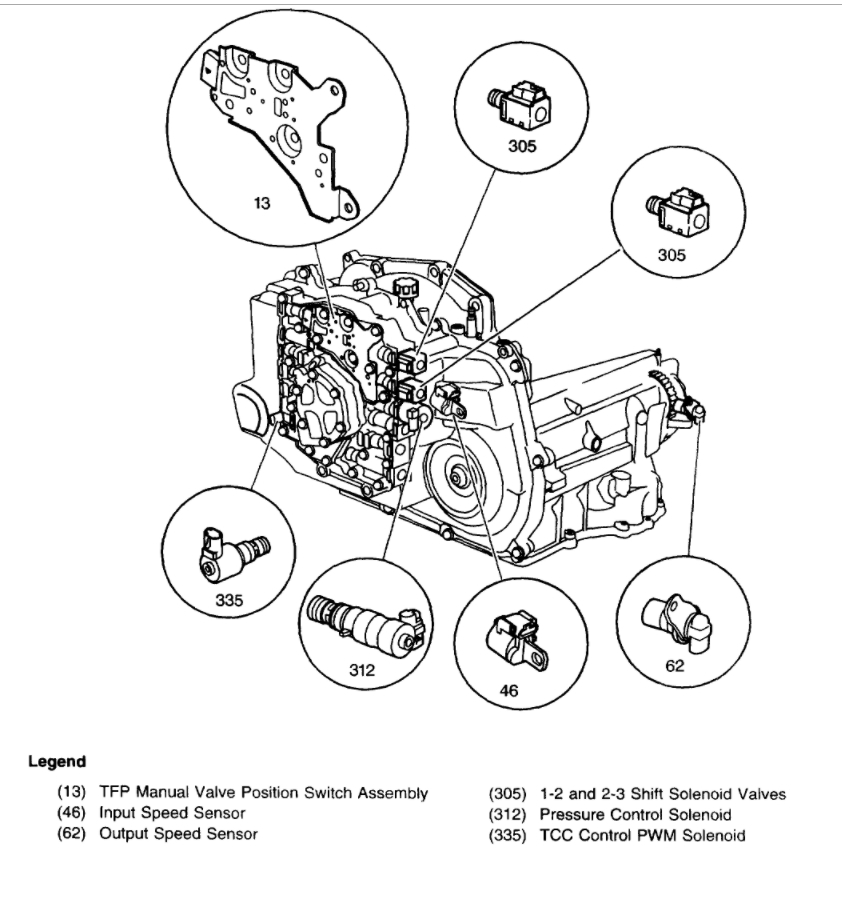 13

305

305

335

312

46

62

Legend

(13) TFP Manual Valve Position Switch Assembly
(46) Input Speed Sensor
(62) Output Speed Sensor

(305) 1-2 and 2-3 Shift Solenoid Valves
(312) Pressure Control Solenoid
(335) TCC Control PWM Solenoid