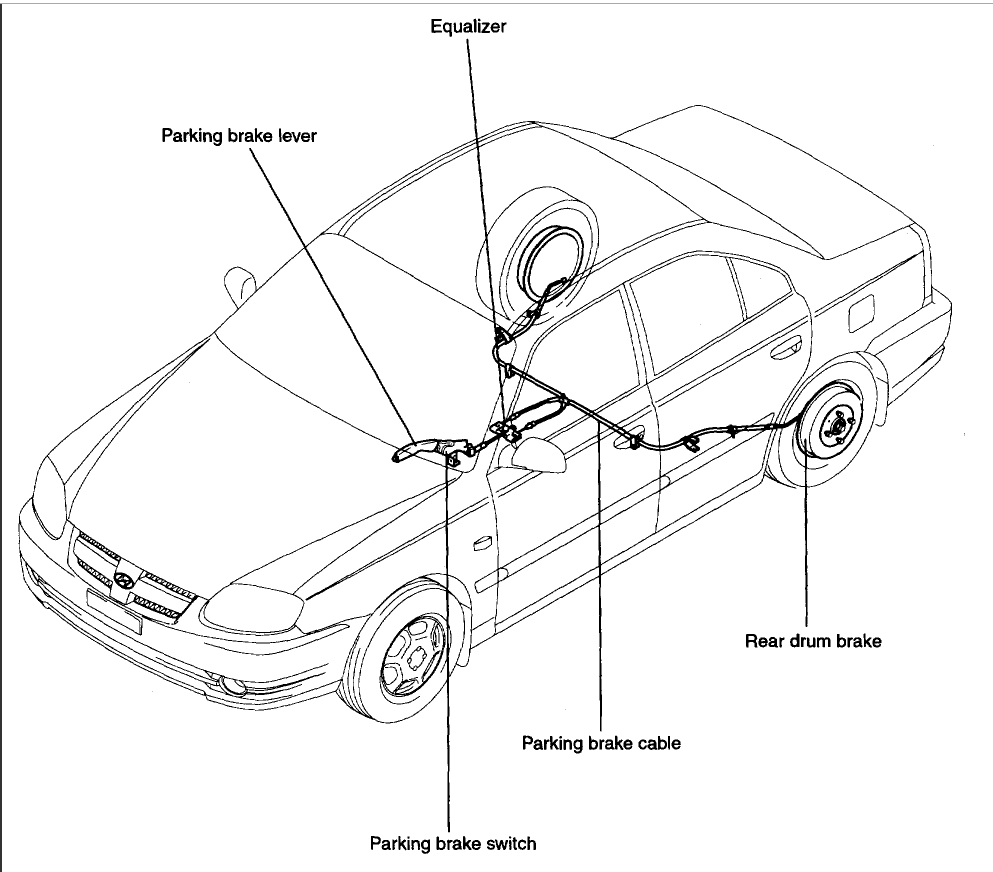 Equalizer

Parking brake lever

Rear drum brake

Parking brake cable

Parking brake switch